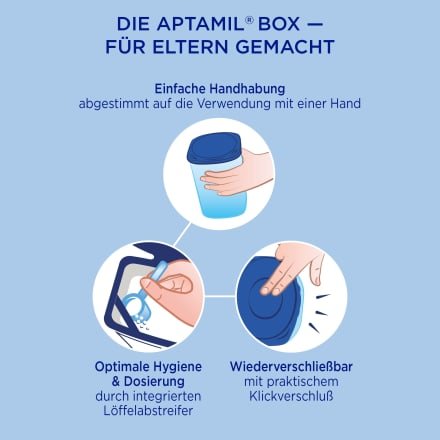 DIE APTAMIL® BOX — FÜR ELTERN GEMACHT

Einfache Handhabung
abgestimmt auf die Verwendung mit einer Hand

Optimale Hygiene & Dosierung
durch integrierten Löffelabstreifer

Wiederverschließbar
mit praktischem Klickverschluß